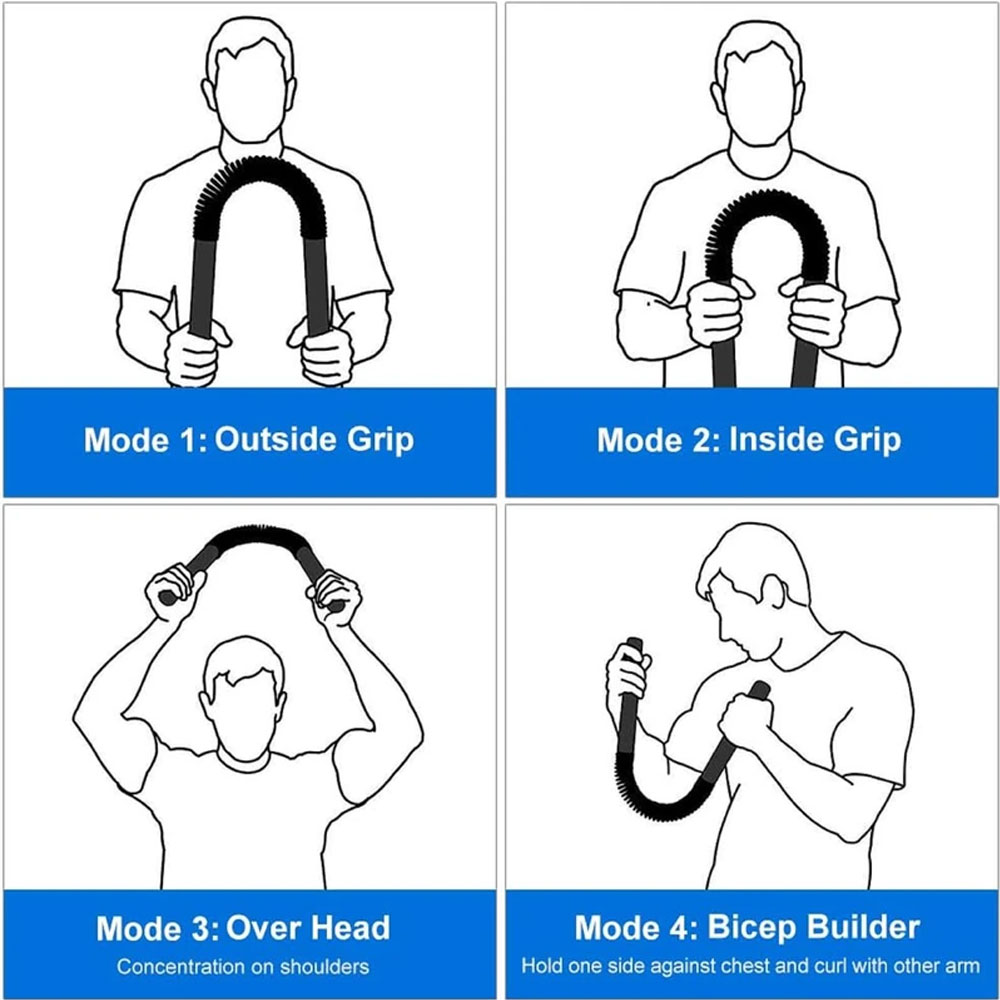 Mode 1: Outside Grip

Mode 2: Inside Grip

Mode 3: Over Head

Concentration on shoulders

Mode 4: Bicep Builder

Hold one side against chest and curl with other arm