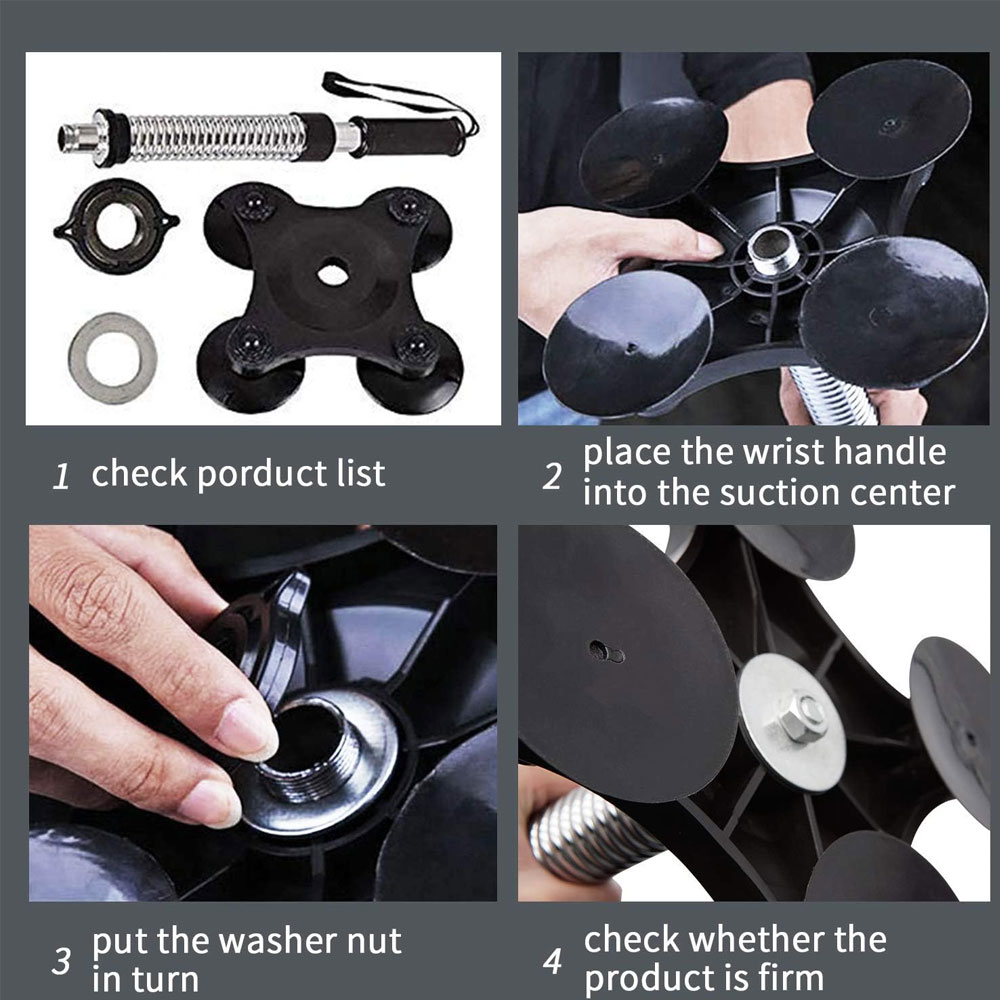 1 check porduct list

2 place the wrist handle into the suction center

3 put the washer nut in turn

4 check whether the product is firm